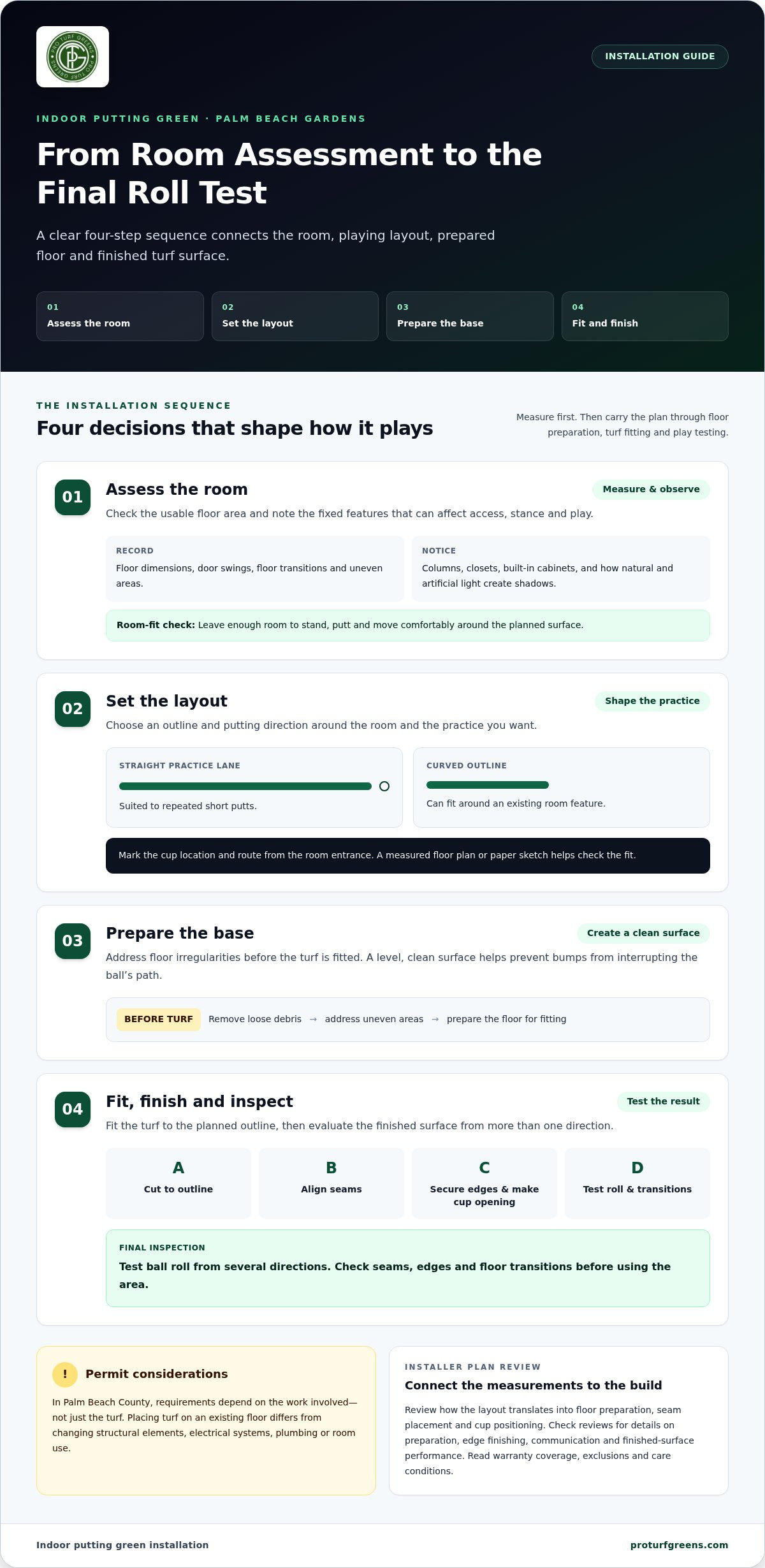 INSTALLATION GUIDE

INDOOR PUTTING GREEN · PALM BEACH GARDENS

From Room Assessment to the Final Roll Test

A clear four-step sequence connects the room, playing layout, prepared floor and finished turf surface.

01
Assess the room

02
Set the layout

03
Prepare the base

04
Fit and finish

THE INSTALLATION SEQUENCE

Four decisions that shape how it plays

Measure first. Then carry the plan through floor preparation, turf fitting and play testing.

01

Assess the room

Measure & observe

Check the usable floor area and note the fixed features that can affect access, stance and play.

RECORD
Floor dimensions, door swings, floor transitions and uneven areas.

NOTICE
Columns, closets, built-in cabinets, and how natural and artificial light create shadows.

Room-fit check: Leave enough room to stand, putt and move comfortably around the planned surface.

02

Set the layout

Shape the practice

Choose an outline and putting direction around the room and the practice you want.

STRAIGHT PRACTICE LANE
Suited to repeated short putts.

CURVED OUTLINE
Can fit around an existing room feature.

Mark the cup location and route from the room entrance. A measured floor plan or paper sketch helps check the fit.

03

Prepare the base

Create a clean surface

Address floor irregularities before the turf is fitted. A level, clean surface helps prevent bumps from interrupting the ball's path.

BEFORE TURF Remove loose debris → address uneven areas → prepare the floor for fitting

04

Fit, finish and inspect

Test the result

Fit the turf to the planned outline, then evaluate the finished surface from more than one direction.

A
Cut to outline

B
Align seams

C
Secure edges & make cup opening

D
Test roll & transitions

FINAL INSPECTION
Test ball roll from several directions. Check seams, edges and floor transitions before using the area.

!
Permit considerations

In Palm Beach County, requirements depend on the work involved—not just the turf. Placing turf on an existing floor differs from changing structural elements, electrical systems, plumbing or room use.

INSTALLER PLAN REVIEW

Connect the measurements to the build

Review how the layout translates into floor preparation, seam placement and cup positioning. Check reviews for details on preparation, edge finishing, communication and finished-surface performance. Read warranty coverage, exclusions and care conditions.

Indoor putting green installation

proturfgreens.com